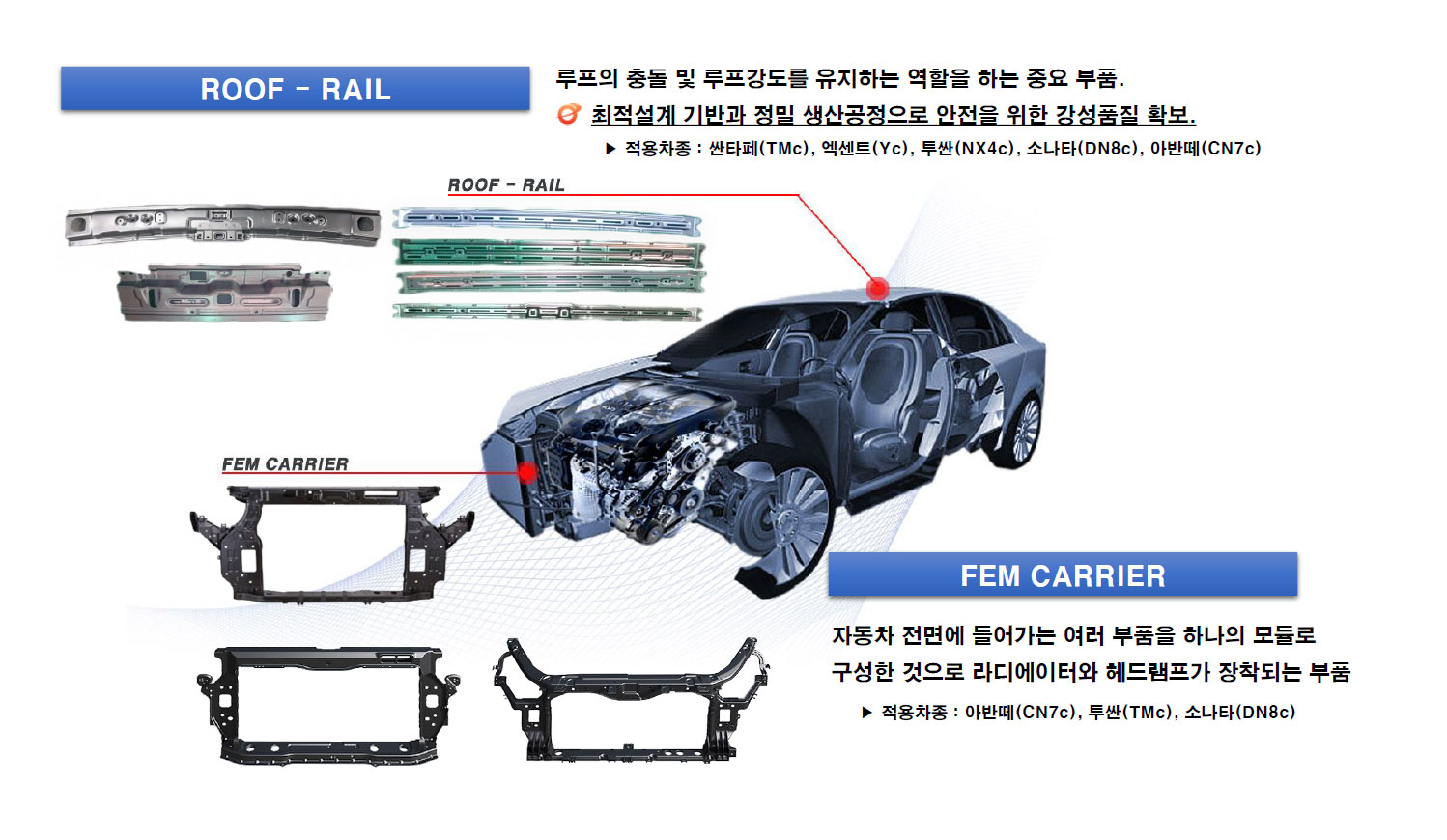 ROOF - RAIL

루프의 충돌 및 루프강도를 유지하는 역할을 하는 중요 부품.

최적설계 기반과 정밀 생산공정으로 안전을 위한 강성품질 확보.

▶ 적용차종 : 싼타페(TMc), 엑센트(Yc), 투싼(NX4c), 소나타(DN8c), 아반떼(CN7c)

ROOF - RAIL

FEM CARRIER

FEM CARRIER

자동차 전면에 들어가는 여러 부품을 하나의 모듈로 구성한 것으로 라디에이터와 헤드램프가 장착되는 부품

▶ 적용차종 : 아반떼(CN7c), 투싼(TMc), 소나타(DN8c)